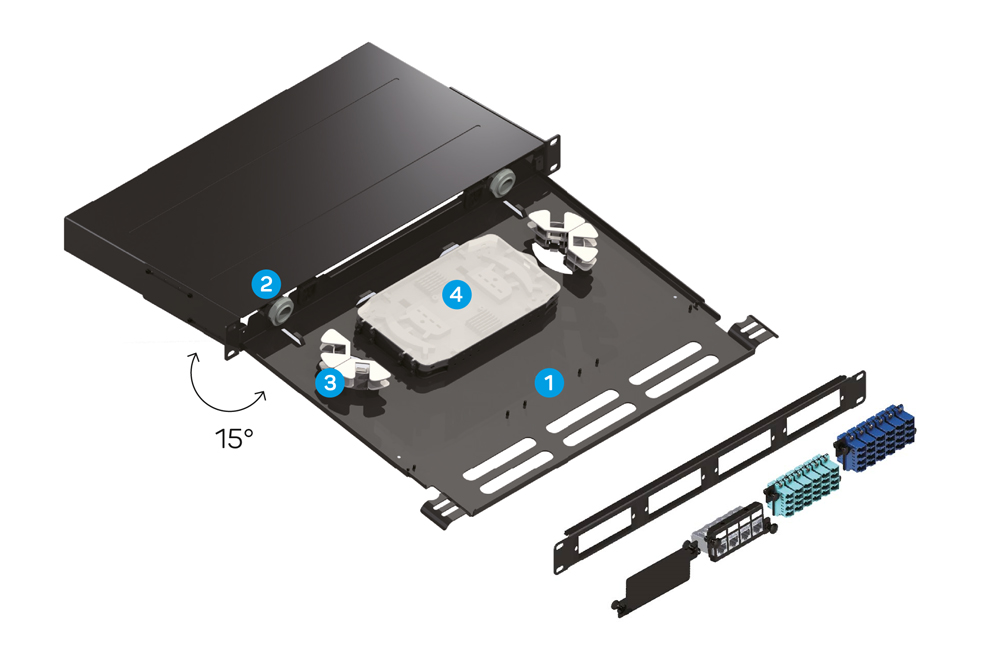 2
4
3
1
15°