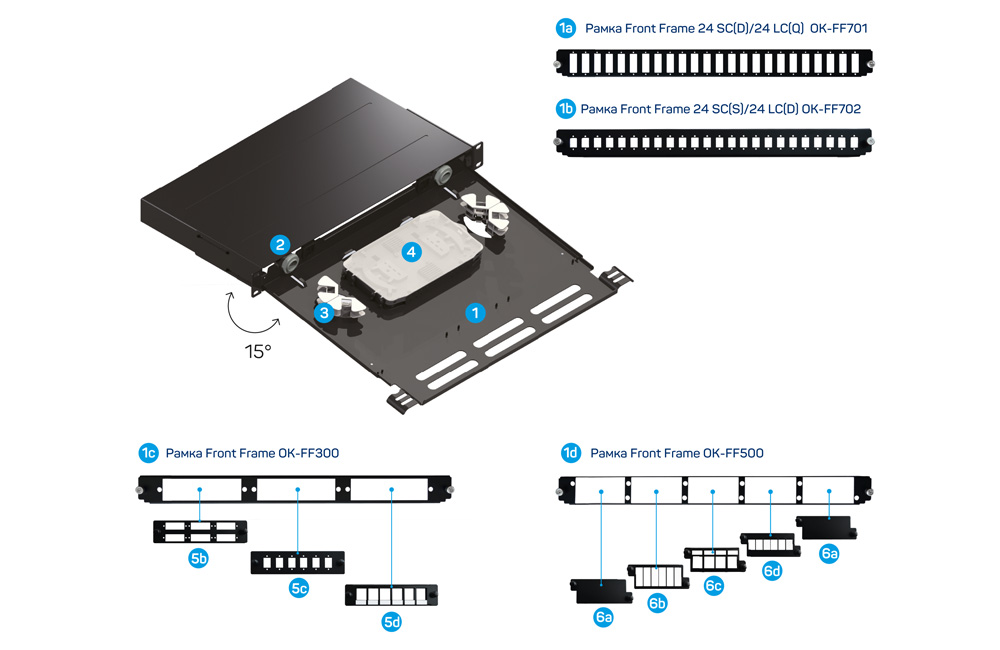 1a Рамка Front Frame 24 SC(D)/24 LC(Q) OK-FF701

1b Рамка Front Frame 24 SC(S)/24 LC(D) OK-FF702

2

4

3

1

15°

1c Рамка Front Frame OK-FF300

5b

5c

5d

1d Рамка Front Frame OK-FF500

6a

6b

6c

6d

6a